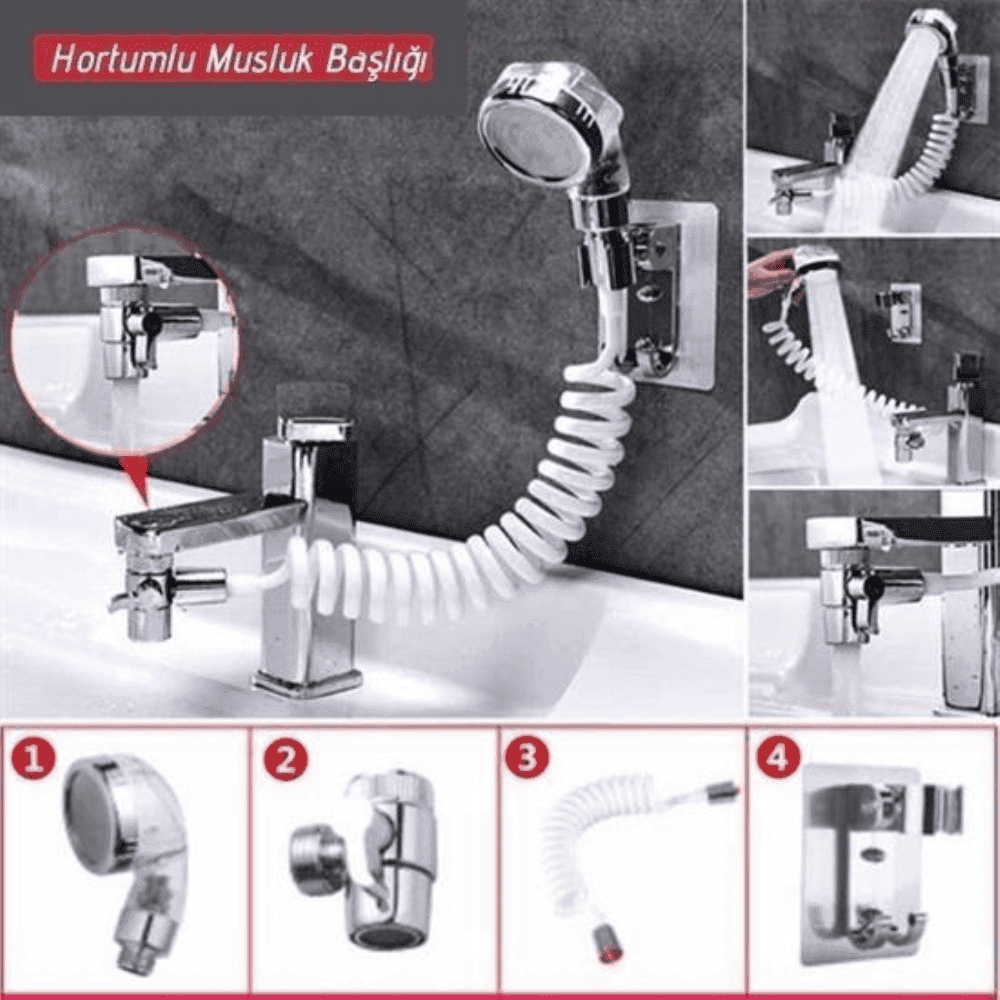 Hortumlu Musluk Başlığı

1

2

3

4